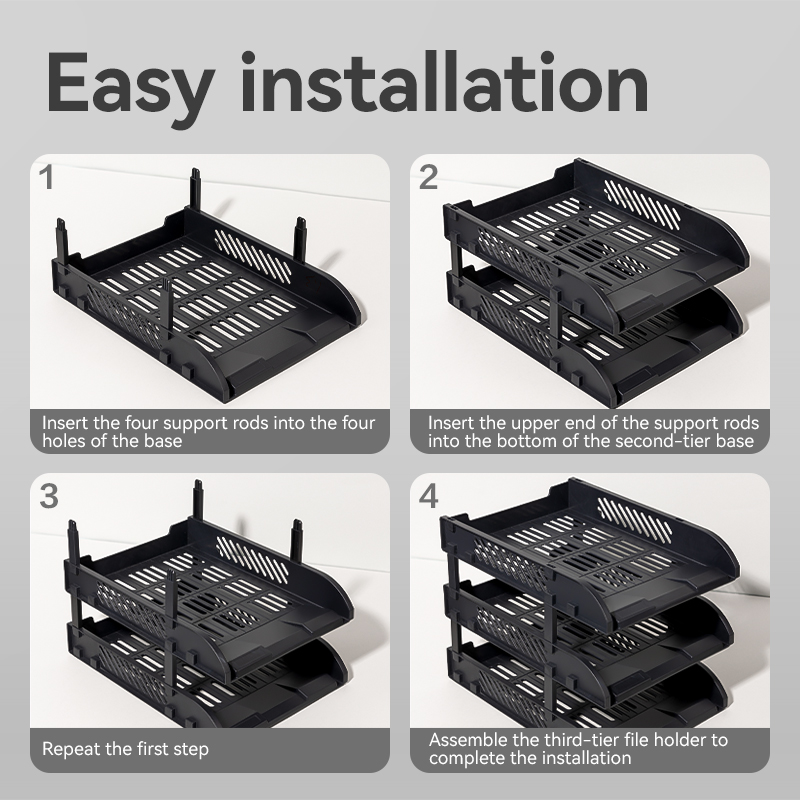 Easy installation

1

Insert the four support rods into the four holes of the base

2

Insert the upper end of the support rods into the bottom of the second-tier base

3

Repeat the first step

4

Assemble the third-tier file holder to complete the installation