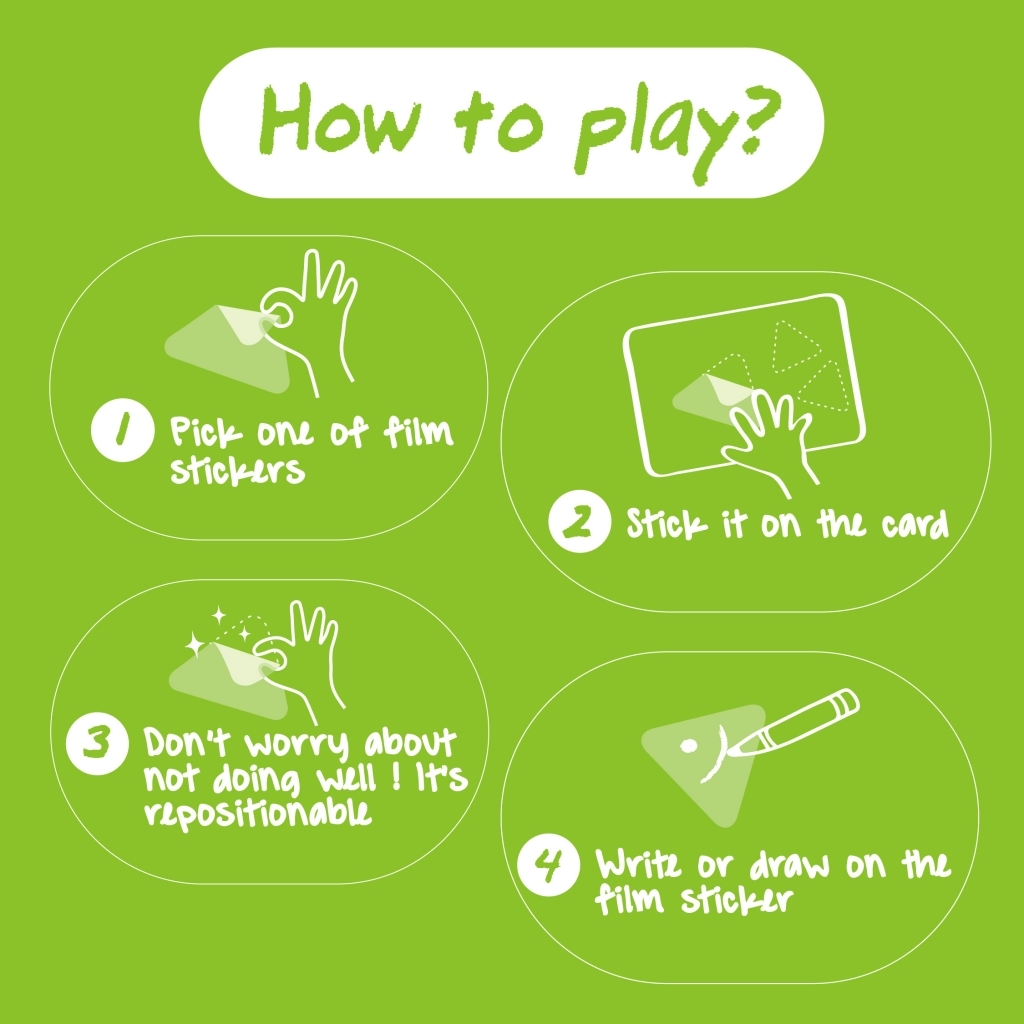 How to play?

1 Pick one of film stickers

2 Stick it on the card

3 Don't worry about not doing well ! It's repositionable

4 Write or draw on the film sticker