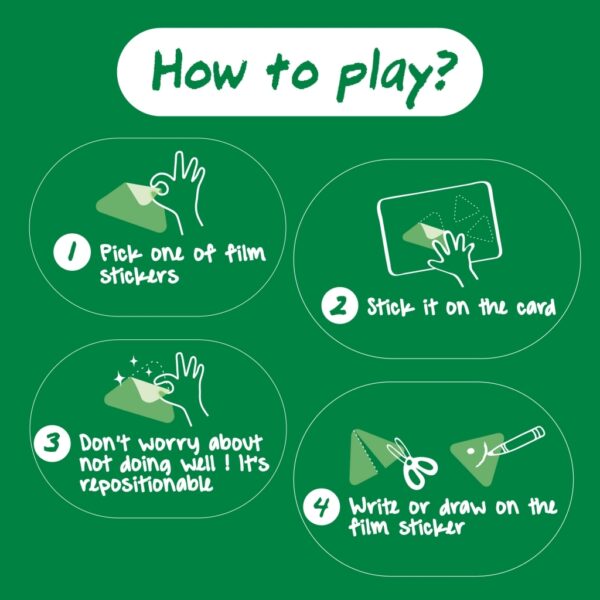 How to play?

1 Pick one of film stickers

2 Stick it on the card

3 Don't worry about not doing well ! It's repositionable

4 Write or draw on the film sticker